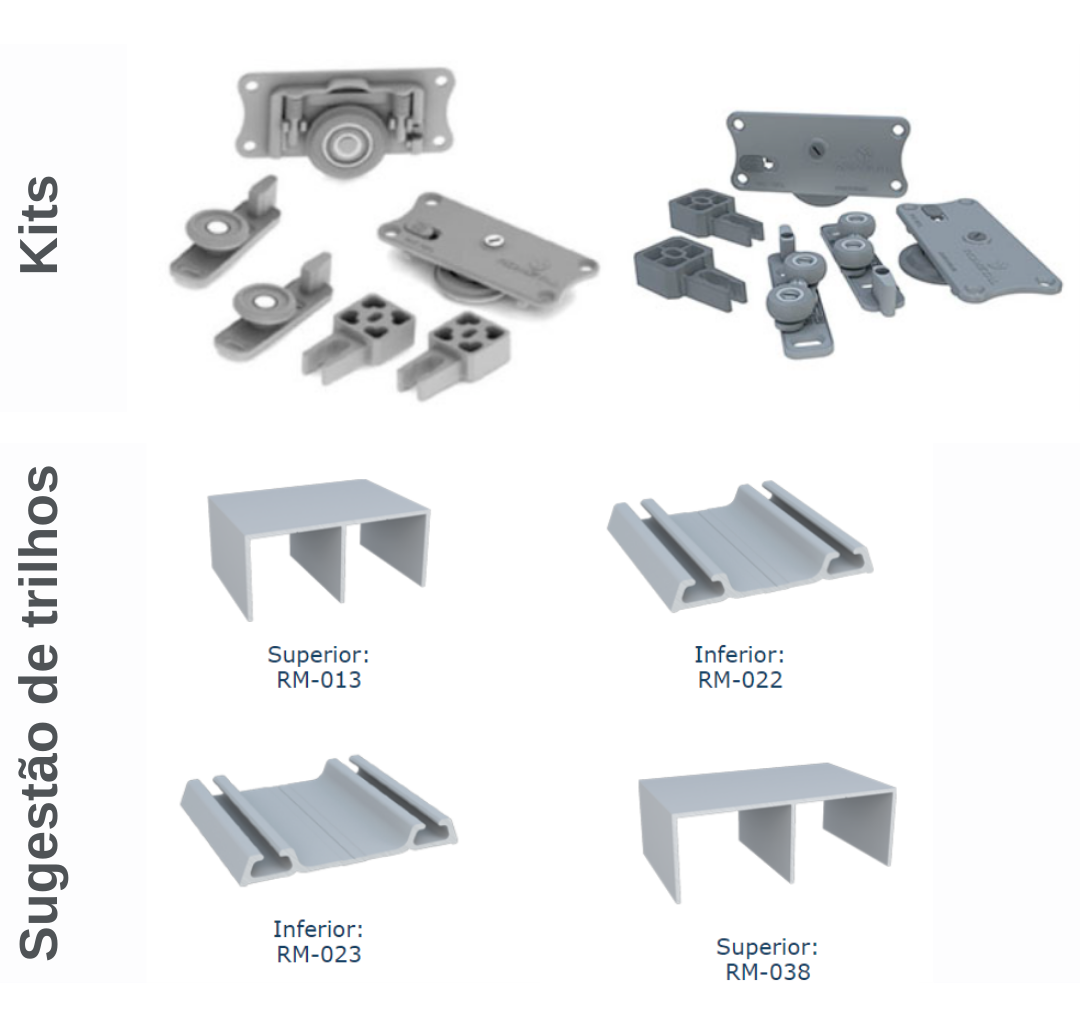 Kits

Sugestão de trilhos

Superior:
RM-013

Inferior:
RM-022

Inferior:
RM-023

Superior:
RM-038